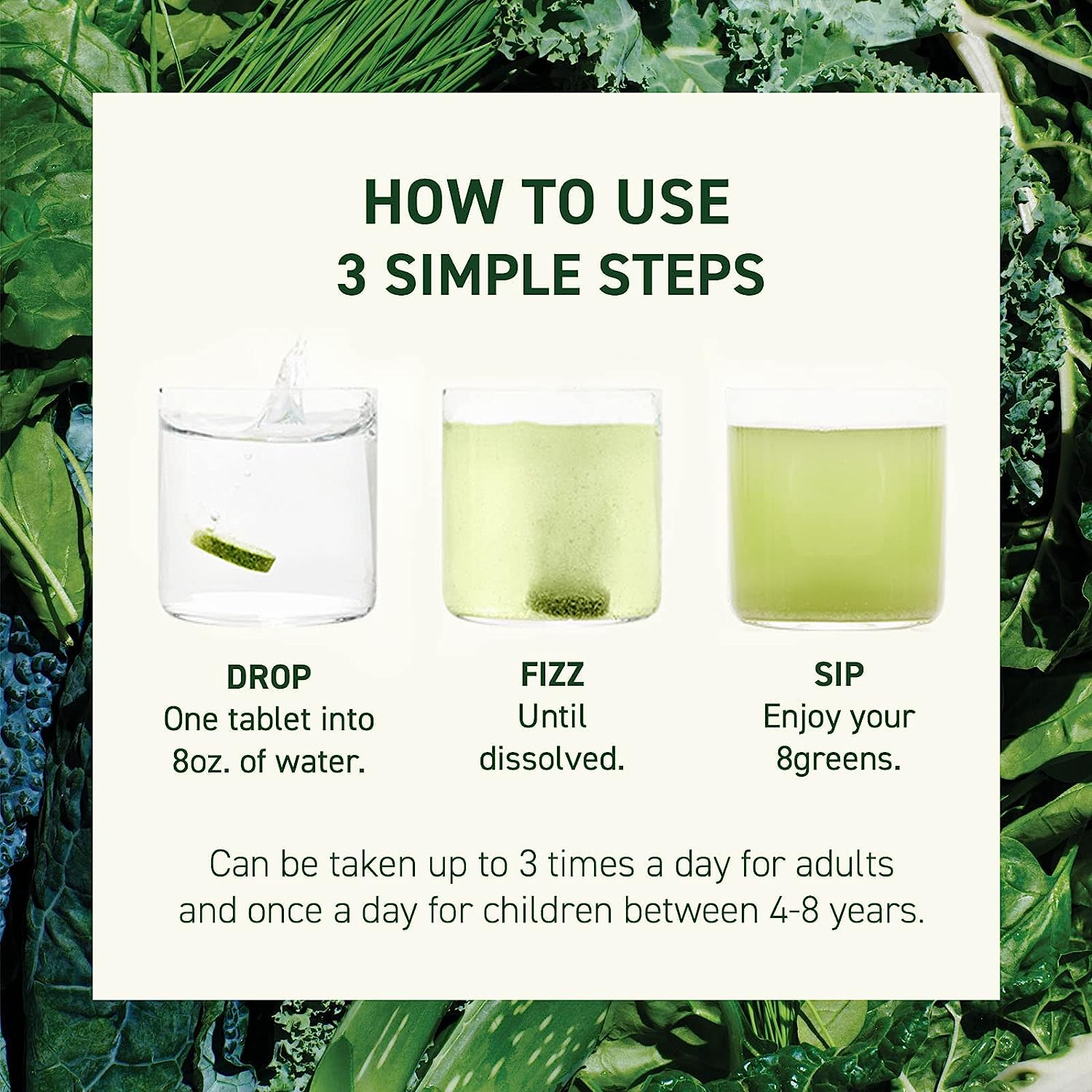 HOW TO USE
3 SIMPLE STEPS

DROP
One tablet into 8oz. of water.

FIZZ
Until dissolved.

SIP
Enjoy your 8greens.

Can be taken up to 3 times a day for adults and once a day for children between 4-8 years.